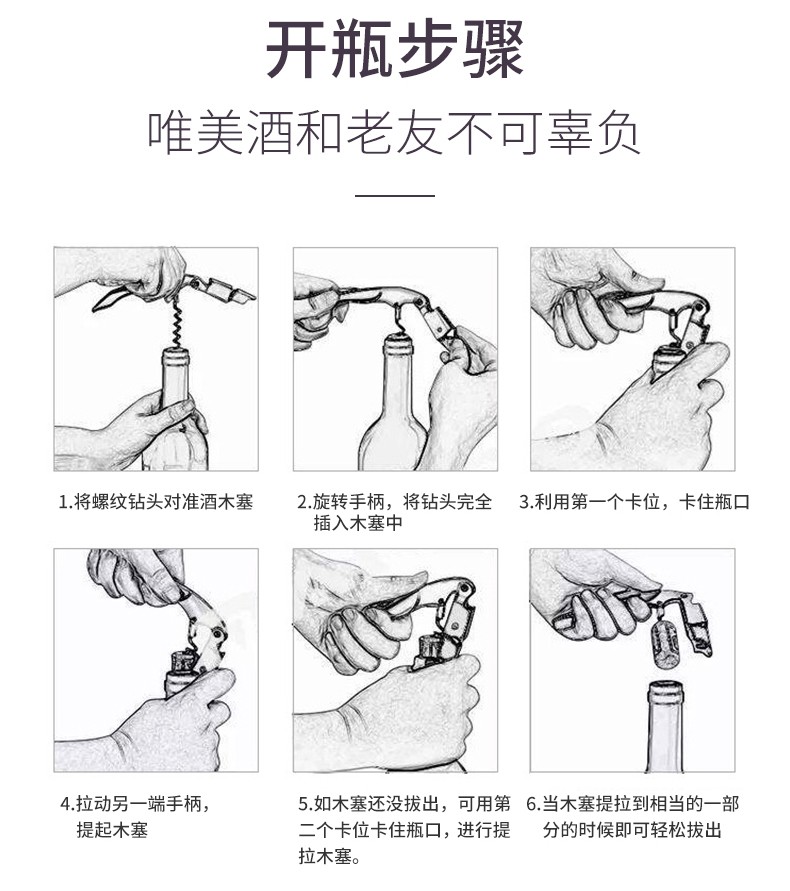 开瓶步骤

唯美酒和老友不可辜负

1.将螺纹钻头对准酒木塞

2.旋转手柄，将钻头完全插入木塞中

3.利用第一个卡位，卡住瓶口

4.拉动另一端手柄，提起木塞

5.如木塞还没拔出，可用第二个卡位卡住瓶口，进行提拉木塞。

6.当木塞提拉到相当的一部分的时候即可轻松拔出